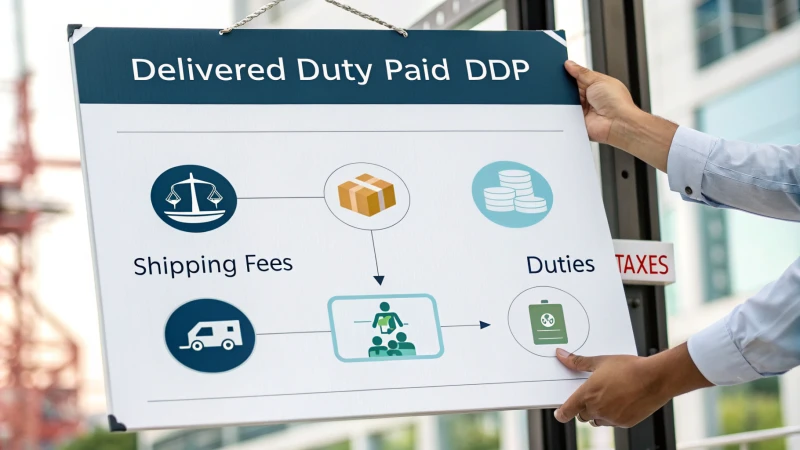 Delivered Duty Paid DDP

Shipping Fees

Duties

TAXES